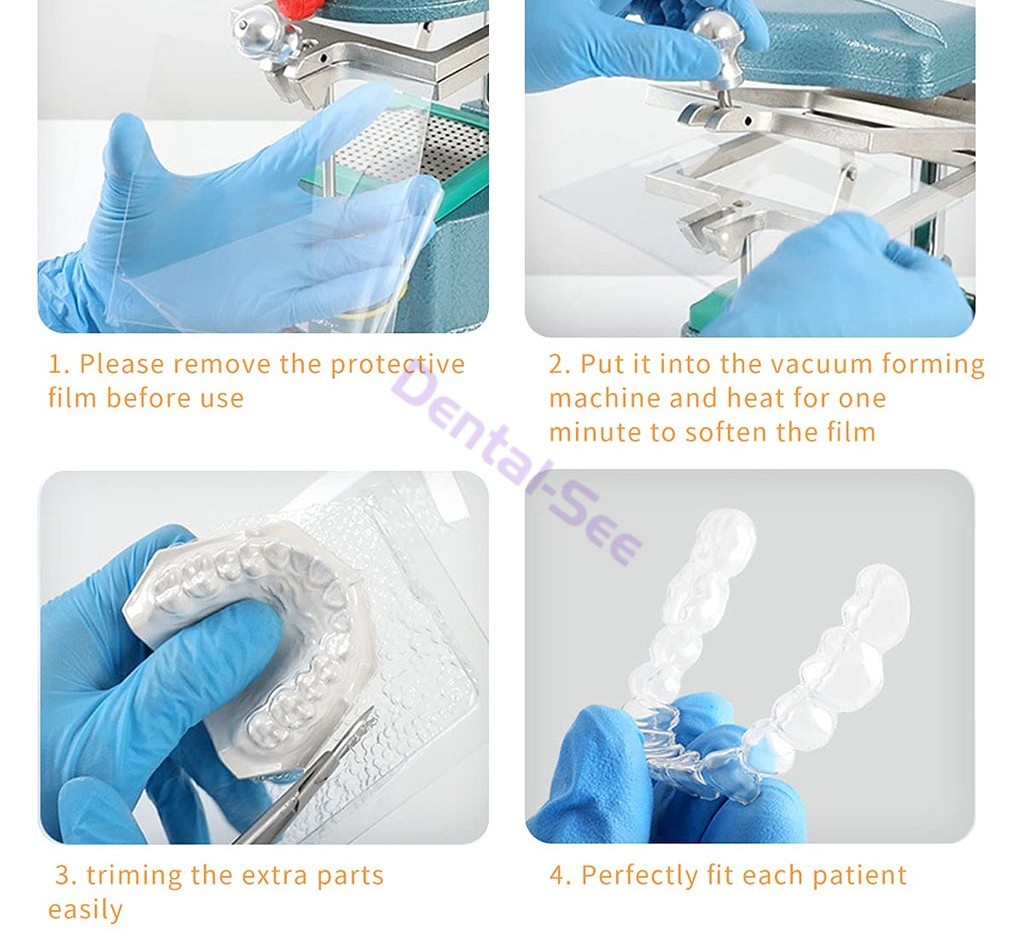 1. Please remove the protective film before use

2. Put it into the vacuum forming machine and heat for one minute to soften the film

Dental-See

3. triming the extra parts easily

4. Perfectly fit each patient